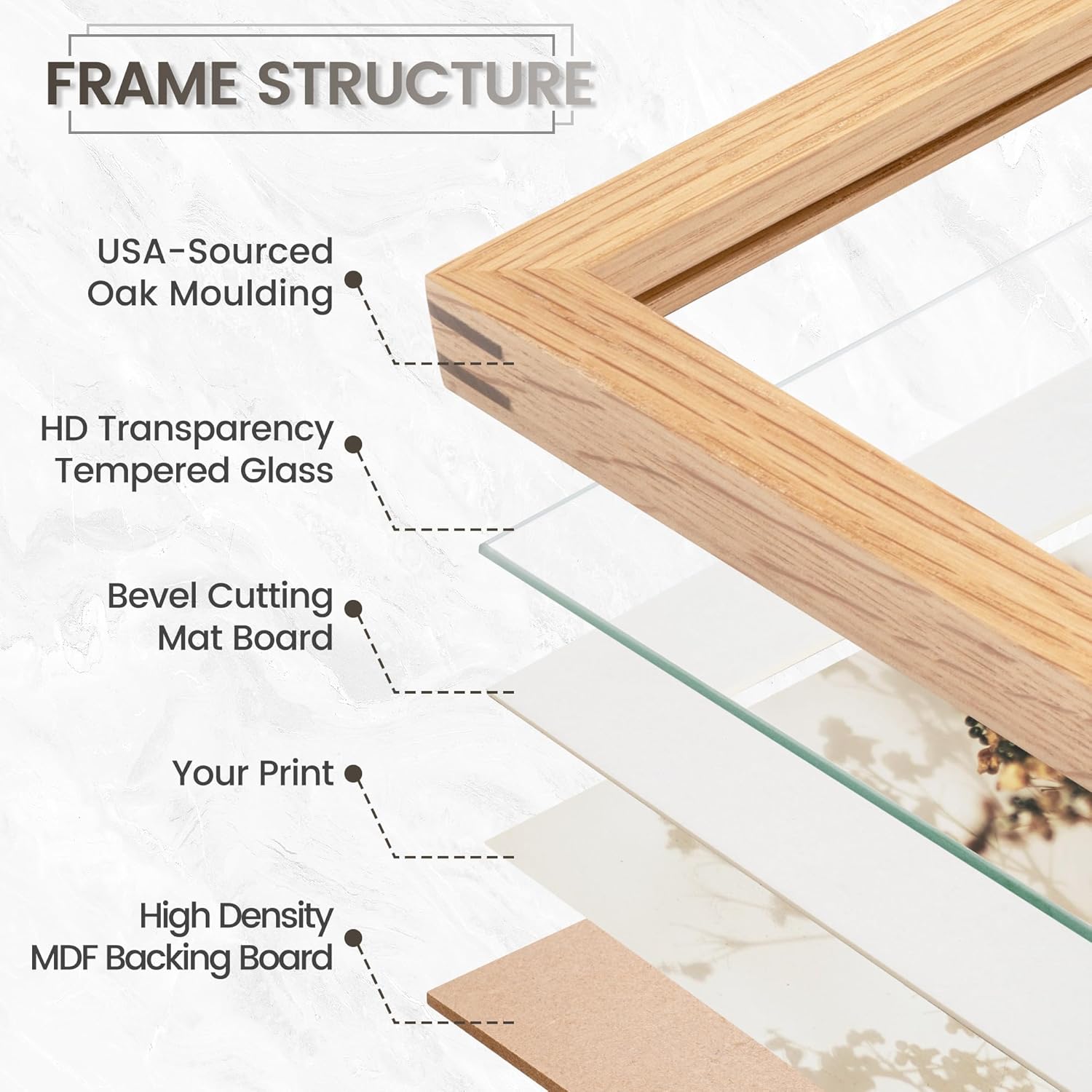 FRAME STRUCTURE

USA-Sourced Oak Moulding

HD Transparency Tempered Glass

Bevel Cutting Mat Board

Your Print

High Density MDF Backing Board