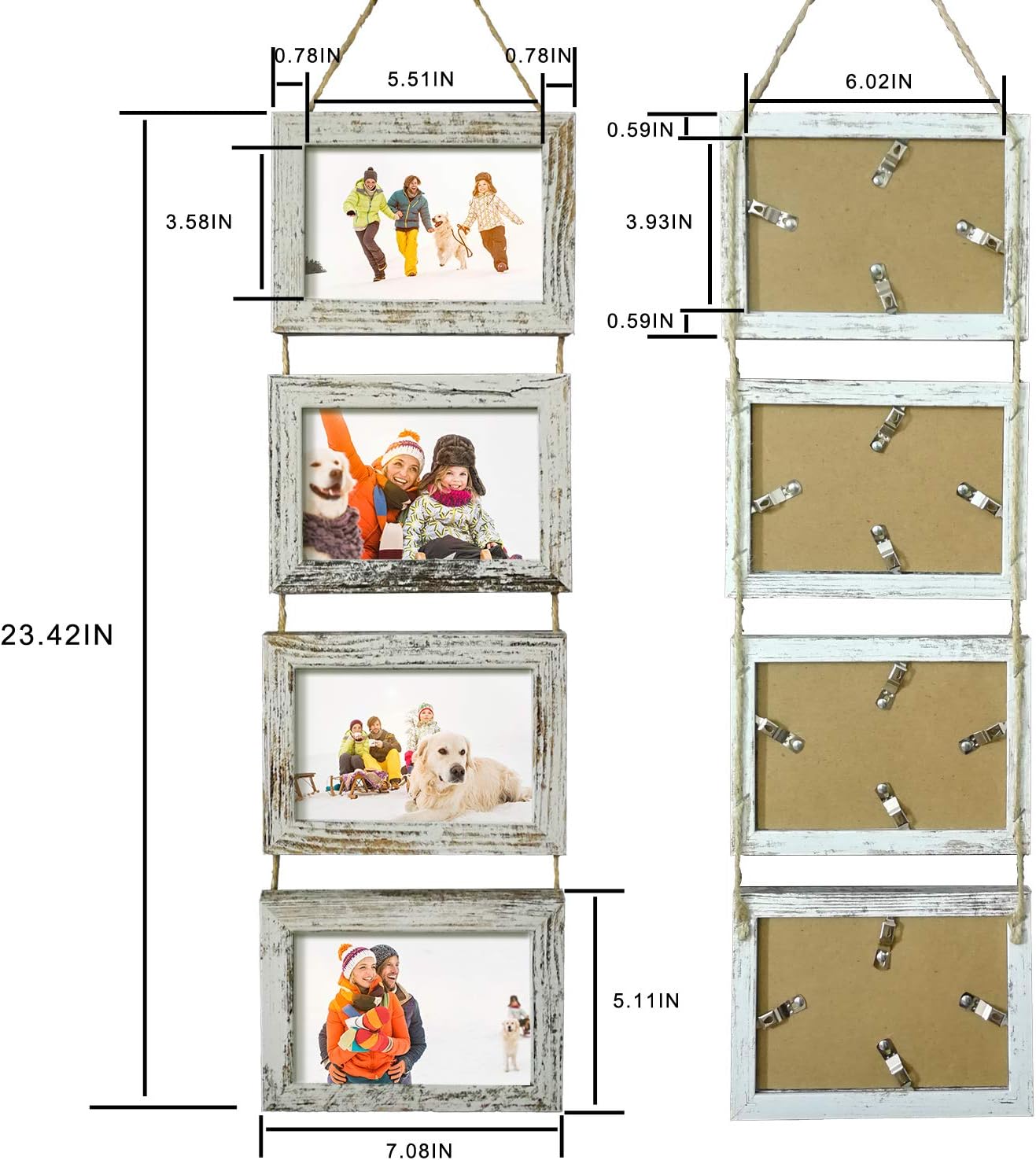 0.78IN
5.51IN
0.78IN
3.58IN
23.42IN
5.11IN
7.08IN
6.02IN
0.59IN
3.93IN
0.59IN