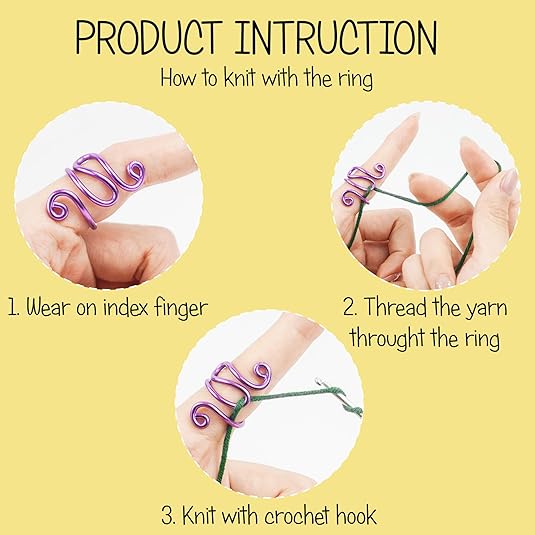 PRODUCT INTRUCTION

How to knit with the ring

1. Wear on index finger

2. Thread the yarn throught the ring

3. Knit with crochet hook